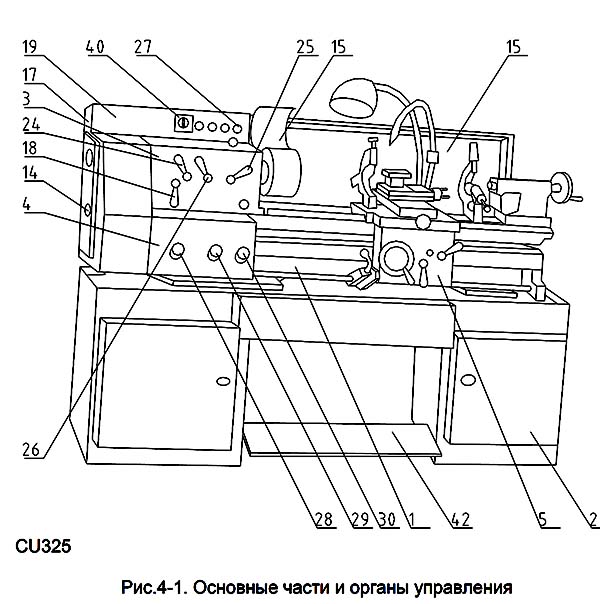 19
40
27
25
15
15
17
3
24
18
14
4
26
28
29
30
1
42
5
2

CU325

Рис.4-1. Основные части и органы управления